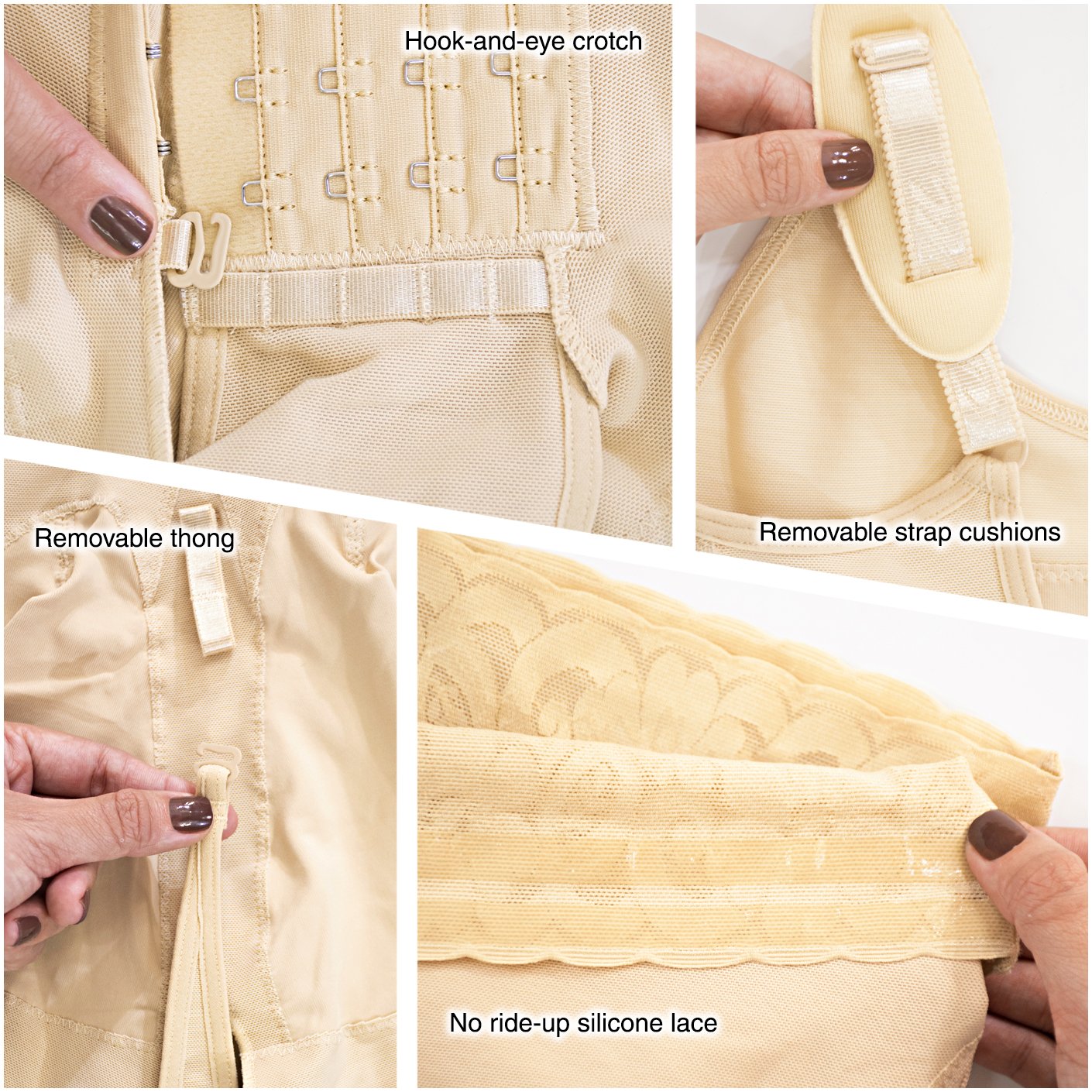 Hook-and-eye crotch

Removable strap cushions

Removable thong

No ride-up silicone lace