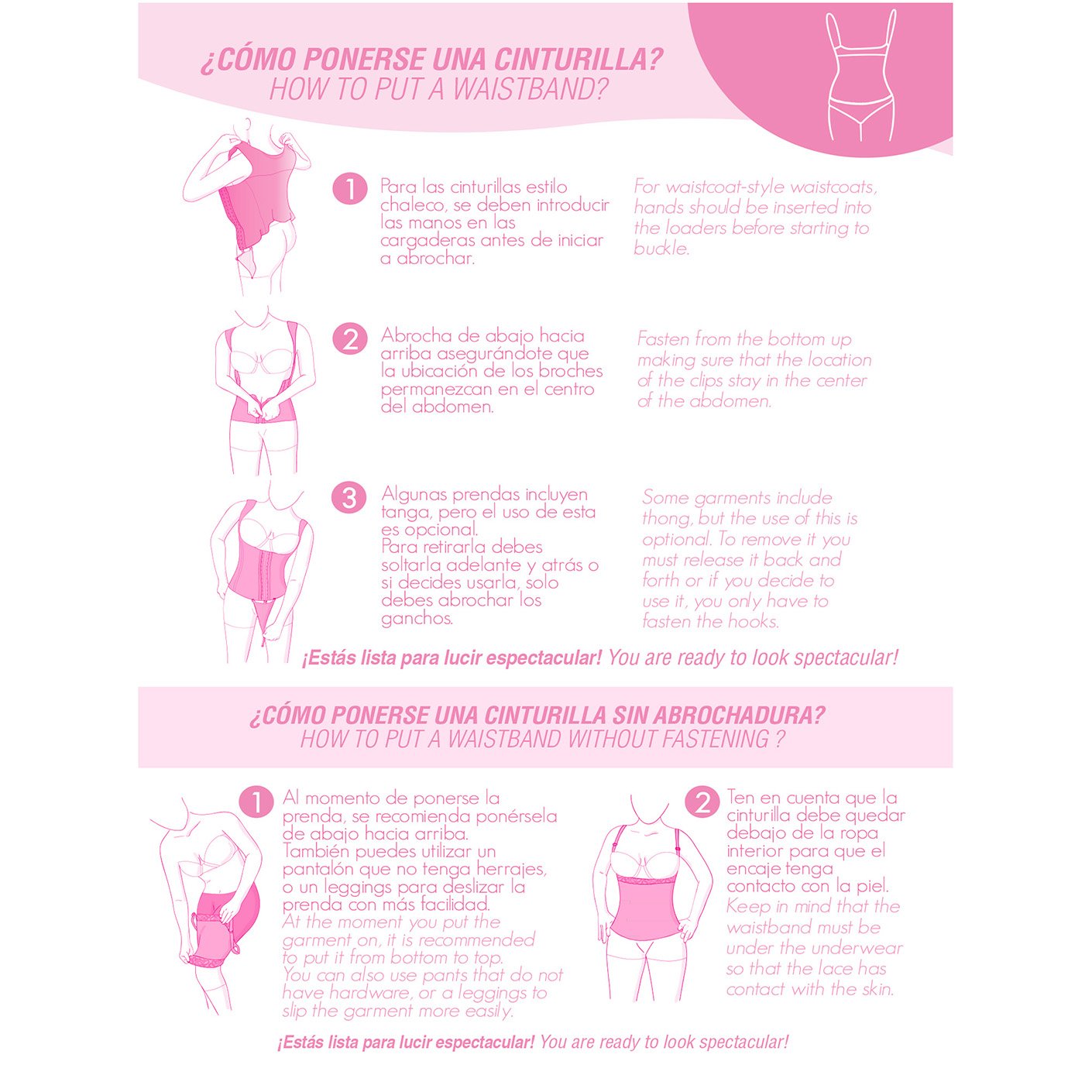 ¿CÓMO PONERSE UNA CINTURILLA?
HOW TO PUT A WAISTBAND?

1 Para las cinturillas estilo chaleco, se deben introducir las manos en las cargaderas antes de iniciar a abrochar.

For waistcoat-style waistcoats, hands should be inserted into the loaders before starting to buckle.

2 Abrocha de abajo hacia arriba asegurándote que la ubicación de los broches permanezcan en el centro del abdomen.

Fasten from the bottom up making sure that the location of the clips stay in the center of the abdomen.

3 Algunas prendas incluyen tanga, pero el uso de esta es opcional.
Para retirarla debes soltarla adelante y atrás o si decides usarla, solo debes abrochar los ganchos.

Some garments include thong, but the use of this is optional. To remove it you must release it back and forth or if you decide to use it, you only have to fasten the hooks.

¡Estás lista para lucir espectacular! You are ready to look spectacular!

¿CÓMO PONERSE UNA CINTURILLA SIN ABROCHADURA?
HOW TO PUT A WAISTBAND WITHOUT FASTENING ?

1 Al momento de ponerse la prenda, se recomienda ponérsela de abajo hacia arriba.
También puedes utilizar un pantalón que no tenga herrajes, o un leggings para deslizar la prenda con más facilidad.
At the moment you put the garment on, it is recommended to put it from bottom to top.
You can also use pants that do not have hardware, or a leggings to slip the garment more easily.

2 Ten en cuenta que la cinturilla debe quedar debajo de la ropa interior para que el encaje tenga contacto con la piel.
Keep in mind that the waistband must be under the underwear so that the lace has contact with the skin.

¡Estás lista para lucir espectacular! You are ready to look spectacular!